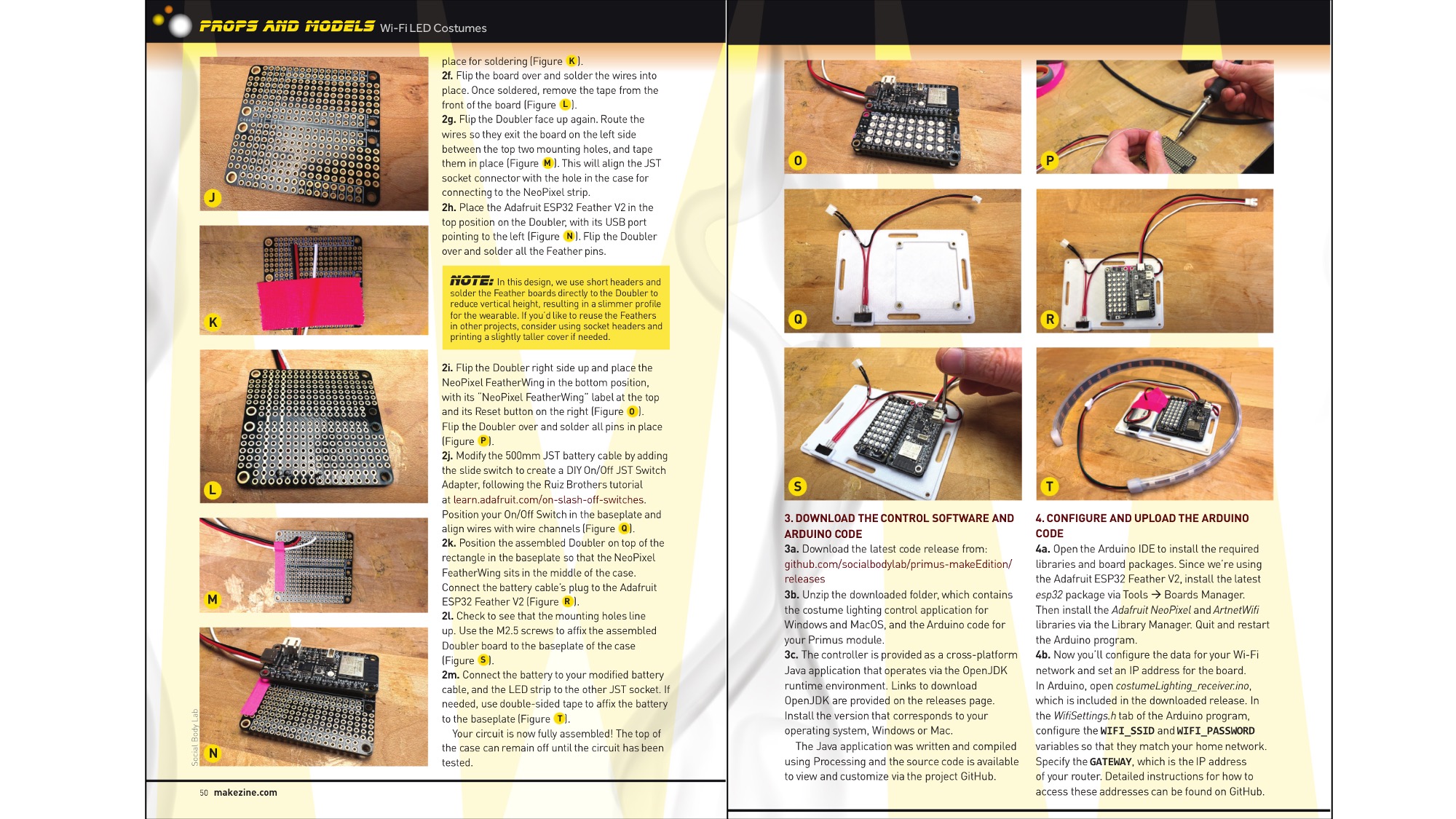 PROPS AND MODELS Wi-Fi LED Costumes

J

K

L

M

N

Social Body Lab

place for soldering (Figure K).

2f. Flip the board over and solder the wires into place. Once soldered, remove the tape from the front of the board (Figure L).

2g. Flip the Doubler face up again. Route the wires so they exit the board on the left side between the top two mounting holes, and tape them in place (Figure M). This will align the JST socket connector with the hole in the case for connecting to the NeoPixel strip.

2h. Place the Adafruit ESP32 Feather V2 in the top position on the Doubler, with its USB port pointing to the left (Figure N). Flip the Doubler over and solder all the Feather pins.

NOTE: In this design, we use short headers and solder the Feather boards directly to the Doubler to reduce vertical height, resulting in a slimmer profile for the wearable. If you'd like to reuse the Feathers in other projects, consider using socket headers and printing a slightly taller cover if needed.

2i. Flip the Doubler right side up and place the NeoPixel FeatherWing in the bottom position, with its "NeoPixel FeatherWing" label at the top and its Reset button on the right (Figure O). Flip the Doubler over and solder all pins in place (Figure P).

2j. Modify the 500mm JST battery cable by adding the slide switch to create a DIY On/Off JST Switch Adapter, following the Ruiz Brothers tutorial at learn.adafruit.com/on-slash-off-switches. Position your On/Off Switch in the baseplate and align wires with wire channels (Figure Q).

2k. Position the assembled Doubler on top of the rectangle in the baseplate so that the NeoPixel FeatherWing sits in the middle of the case. Connect the battery cable's plug to the Adafruit ESP32 Feather V2 (Figure R).

2l. Check to see that the mounting holes line up. Use the M2.5 screws to affix the assembled Doubler board to the baseplate of the case (Figure S).

2m. Connect the battery to your modified battery cable, and the LED strip to the other JST socket. If needed, use double-sided tape to affix the battery to the baseplate (Figure T).

Your circuit is now fully assembled! The top of the case can remain off until the circuit has been tested.

50 makezine.com

O

P

Q

R

S

T

3. DOWNLOAD THE CONTROL SOFTWARE AND ARDUINO CODE

3a. Download the latest code release from: github.com/socialbodylab/primus-makeEdition/releases

3b. Unzip the downloaded folder, which contains the costume lighting control application for Windows and MacOS, and the Arduino code for your Primus module.

3c. The controller is provided as a cross-platform Java application that operates via the OpenJDK runtime environment. Links to download OpenJDK are provided on the releases page. Install the version that corresponds to your operating system, Windows or Mac.

The Java application was written and compiled using Processing and the source code is available to view and customize via the project GitHub.

4. CONFIGURE AND UPLOAD THE ARDUINO CODE

4a. Open the Arduino IDE to install the required libraries and board packages. Since we're using the Adafruit ESP32 Feather V2, install the latest esp32 package via Tools → Boards Manager. Then install the Adafruit NeoPixel and ArtnetWifi libraries via the Library Manager. Quit and restart the Arduino program.

4b. Now you'll configure the data for your Wi-Fi network and set an IP address for the board. In Arduino, open costumeLighting_receiver.ino, which is included in the downloaded release. In the WifiSettings.h tab of the Arduino program, configure the WIFI_SSID and WIFI_PASSWORD variables so that they match your home network. Specify the GATEWAY, which is the IP address of your router. Detailed instructions for how to access these addresses can be found on GitHub.